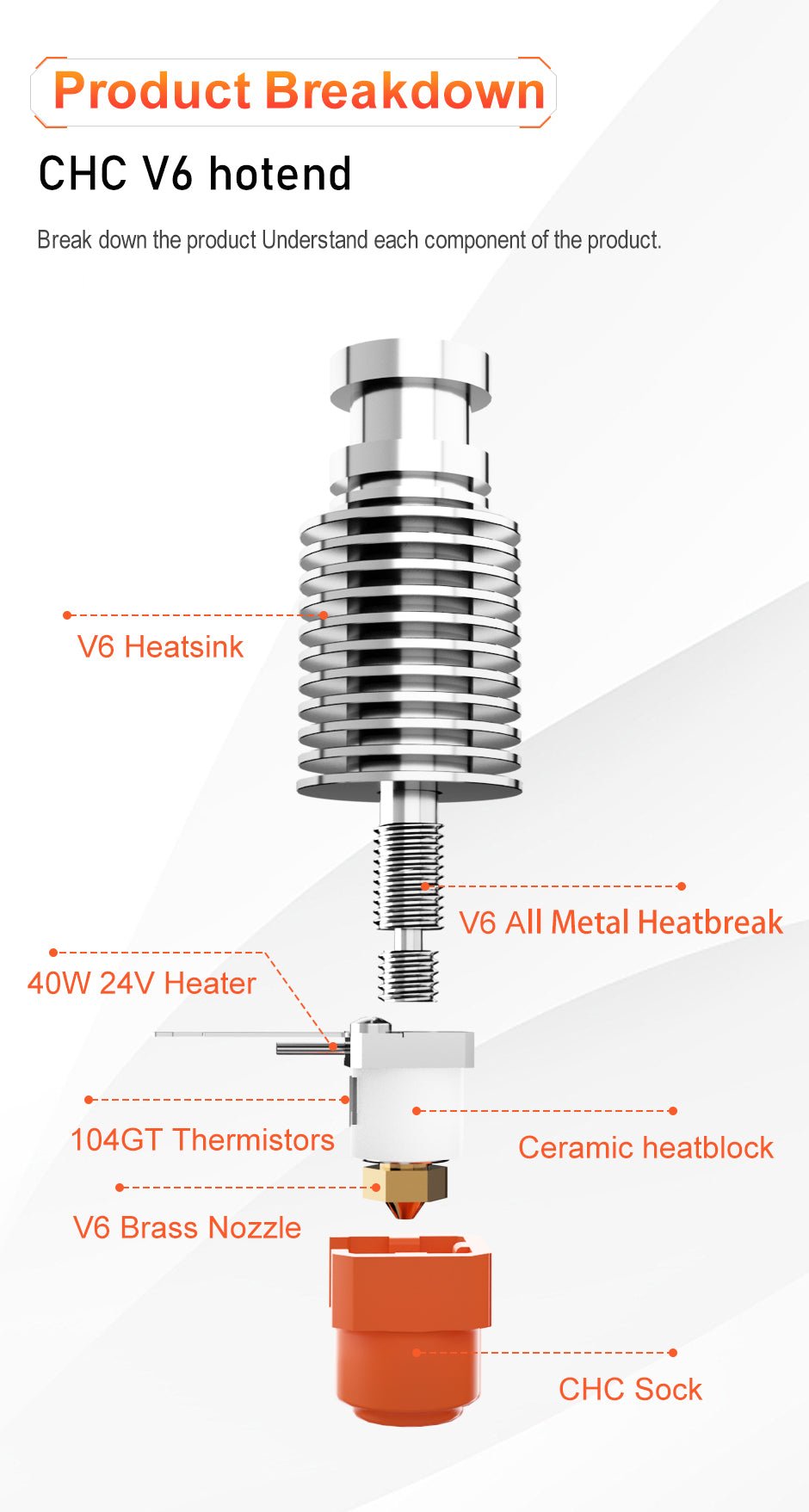 Product Breakdown

CHC V6 hotend

Break down the product Understand each component of the product.

V6 Heatsink

V6 All Metal Heatbreak

40W 24V Heater

104GT Thermistors

Ceramic heatblock

V6 Brass Nozzle

CHC Sock